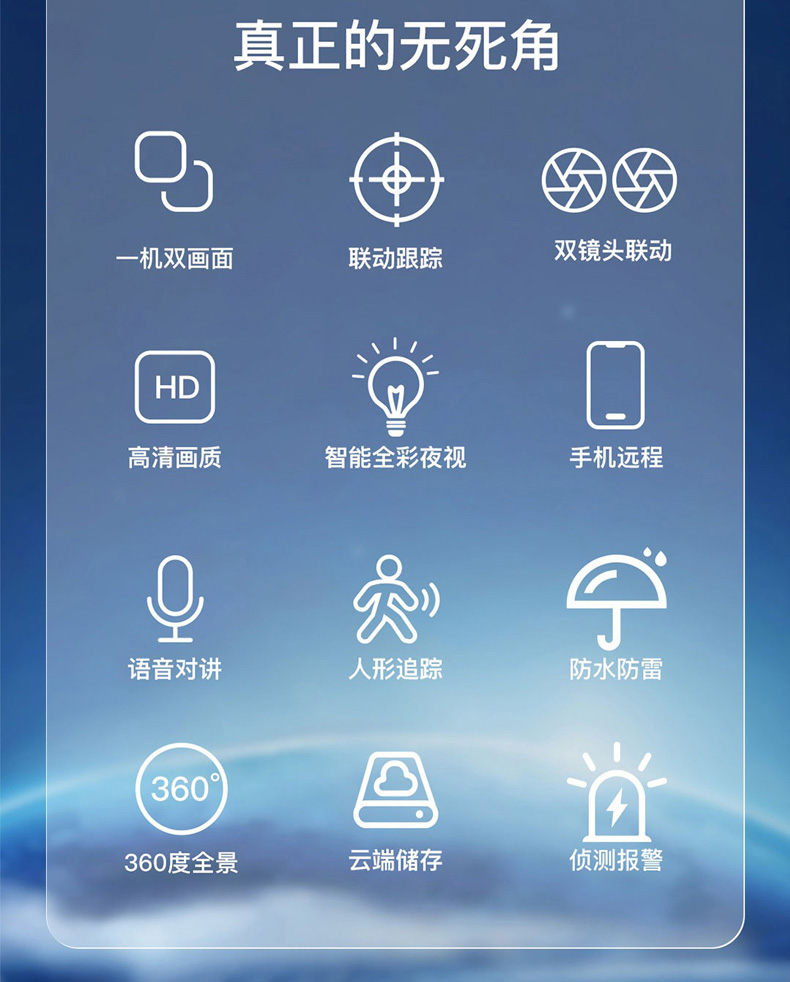 真正的无死角

一机双画面
联动跟踪
双镜头联动

HD
高清画质
智能全彩夜视
手机远程

语音对讲
人形追踪
防水防雷

360°
360度全景
云端储存
侦测报警