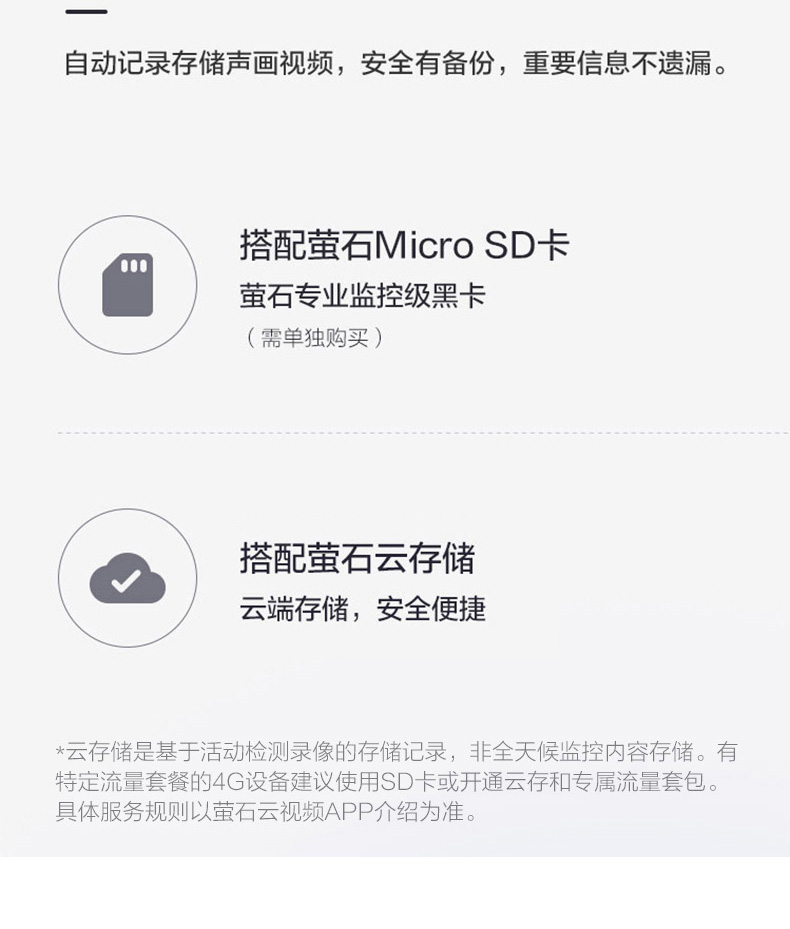 自动记录存储声画视频，安全有备份，重要信息不遗漏。

搭配萤石Micro SD卡
萤石专业监控级黑卡
（需单独购买）

搭配萤石云存储
云端存储，安全便捷

*云存储是基于活动检测录像的存储记录，非全天候监控内容存储。有特定流量套餐的4G设备建议使用SD卡或开通云存和专属流量套包。具体服务规则以萤石云视频APP介绍为准。